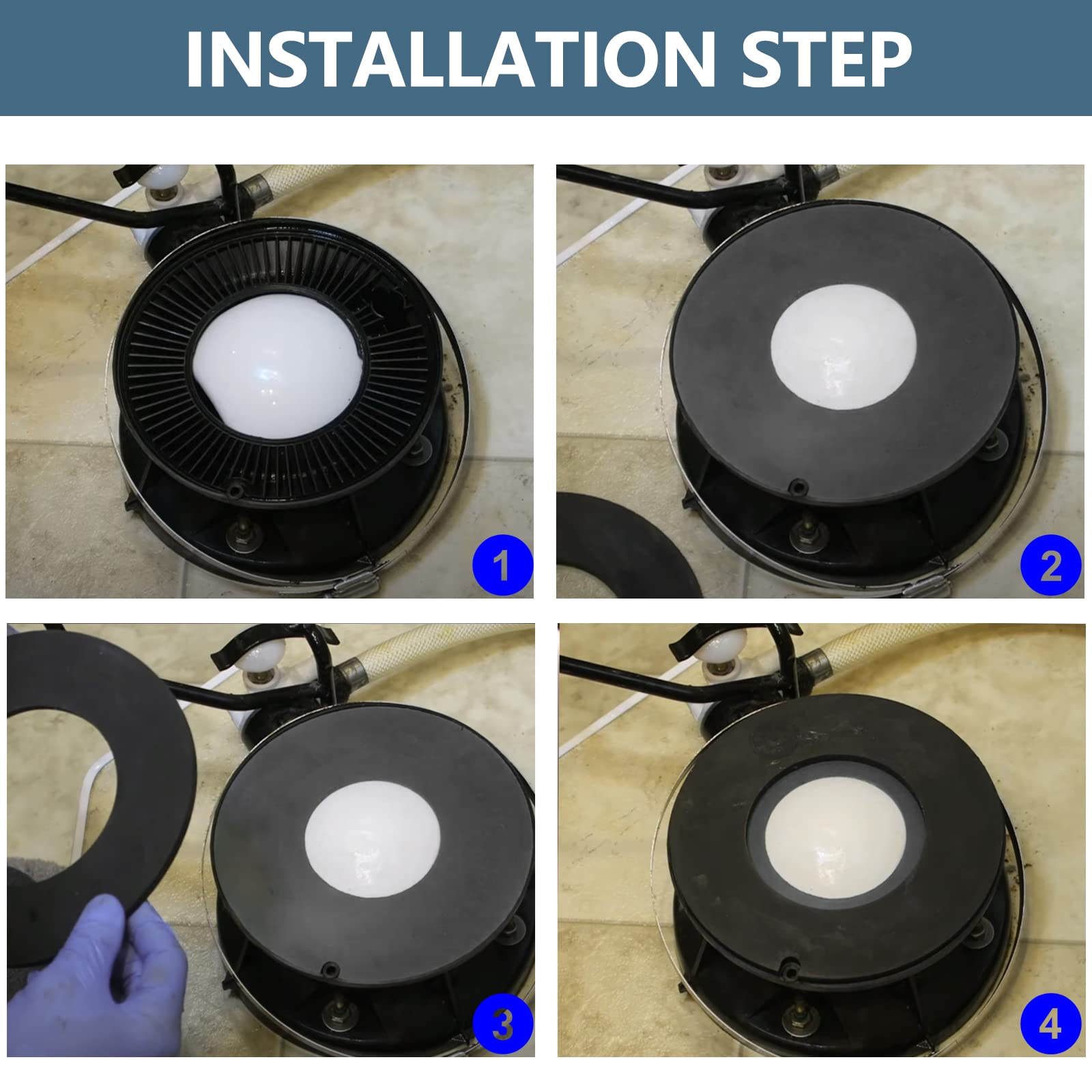 INSTALLATION STEP

1

2

3

4